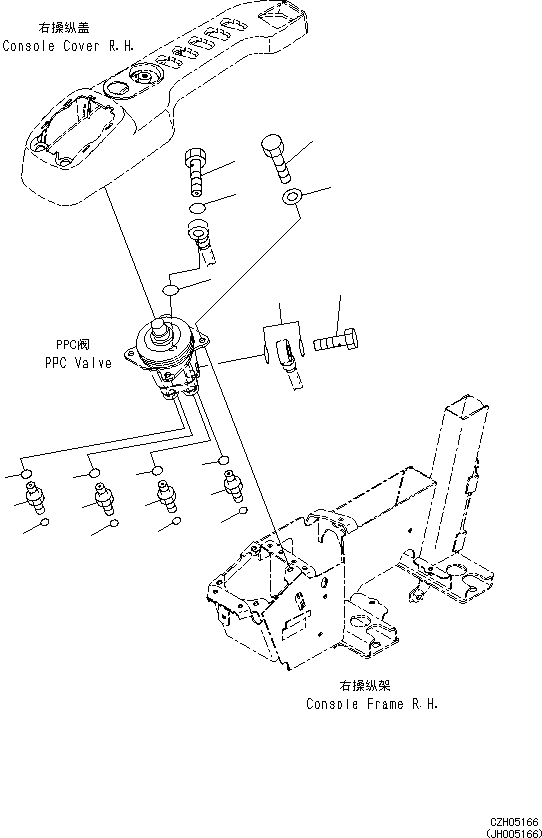 右操纵盖
Console Cover R.H.

PPC阀
PPC Valve

右操纵架
Console Frame R.H.

CZH05166
(JH005166)