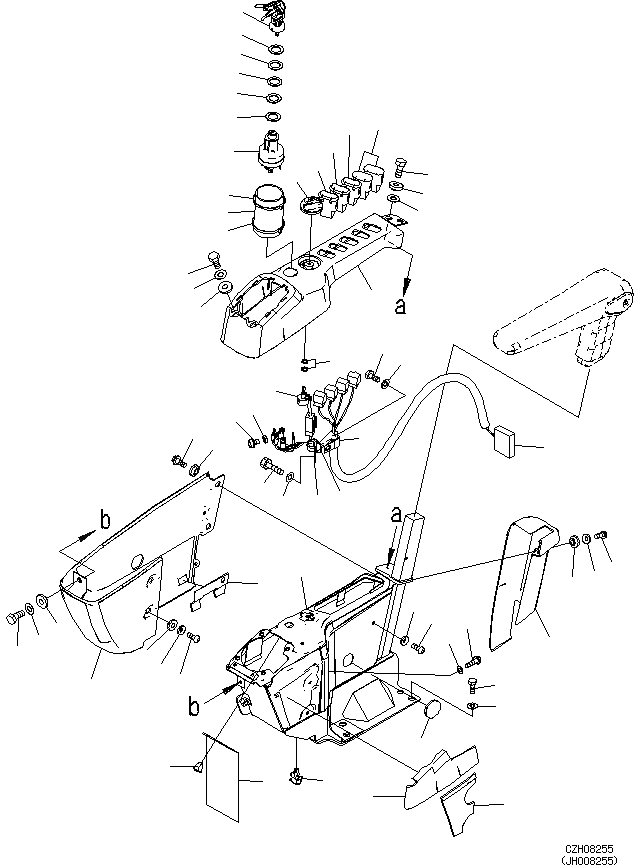 a
a
b
b
CZH08255
(JH008255)