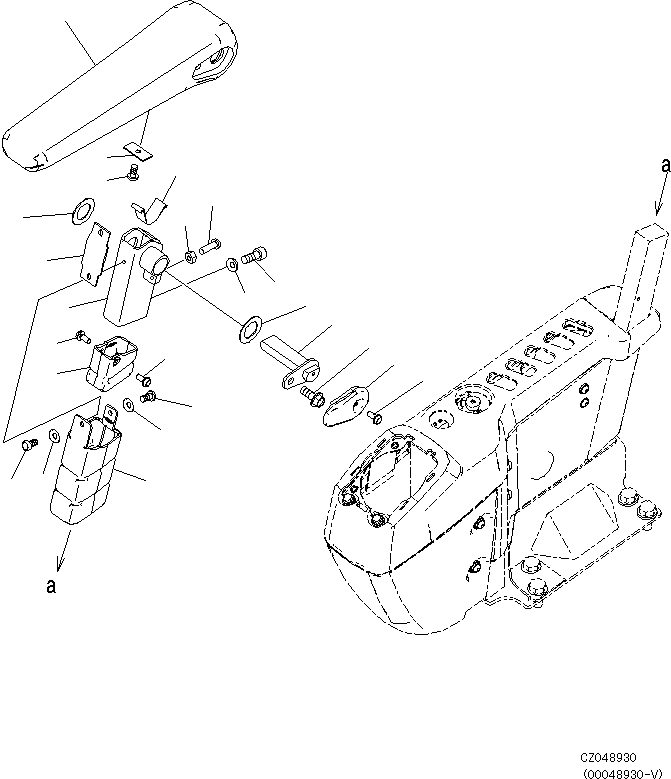 a

a

CZ048930
(00048930-V)