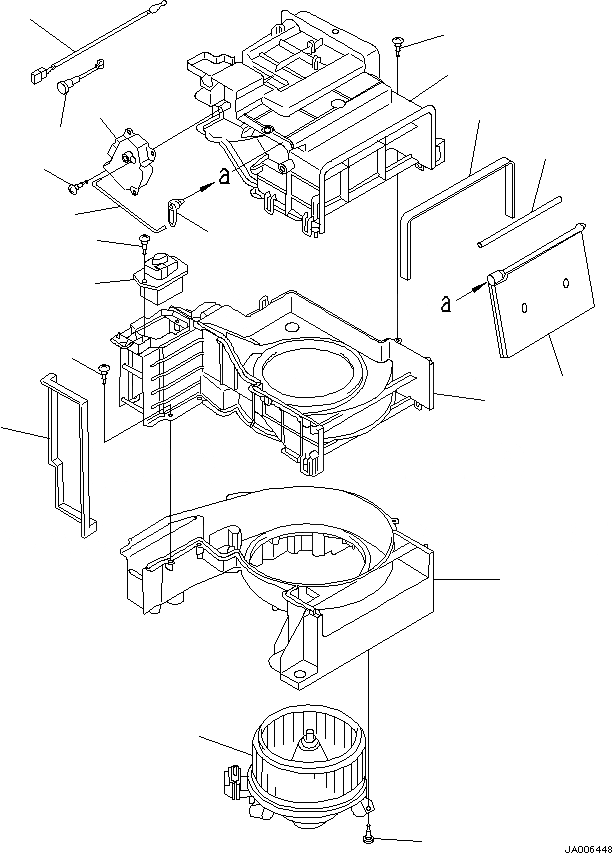 a

a

JA006448