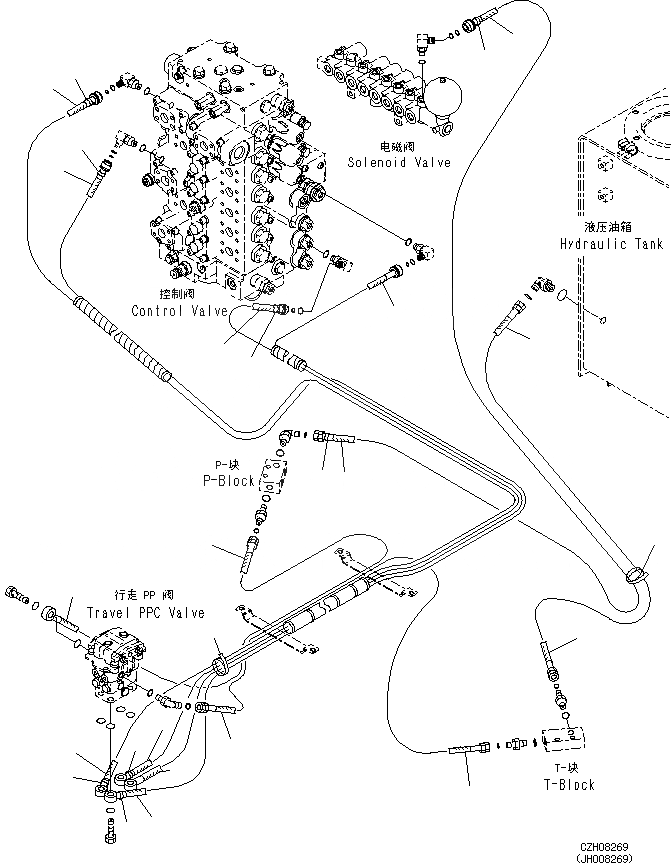 电磁阀
Solenoid Valve

液压油箱
Hydraulic Tank

控制阀
Control Valve

P-块
P-Block

行走 PP 阀
Travel PPC Valve

T-块
T-Block

CZH08269
(JH008269)