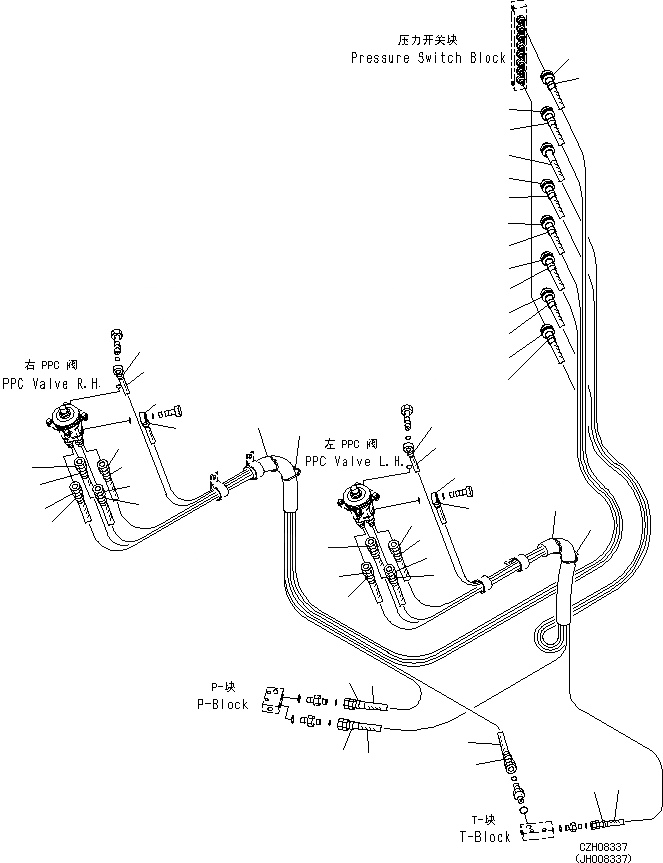 压力开关块
Pressure Switch Block

右 PPC 阀
PPC Valve R.H.

左 PPC 阀
PPC Valve L.H.

P-块
P-Block

T-块
T-Block

CZH08337
(JH008337)