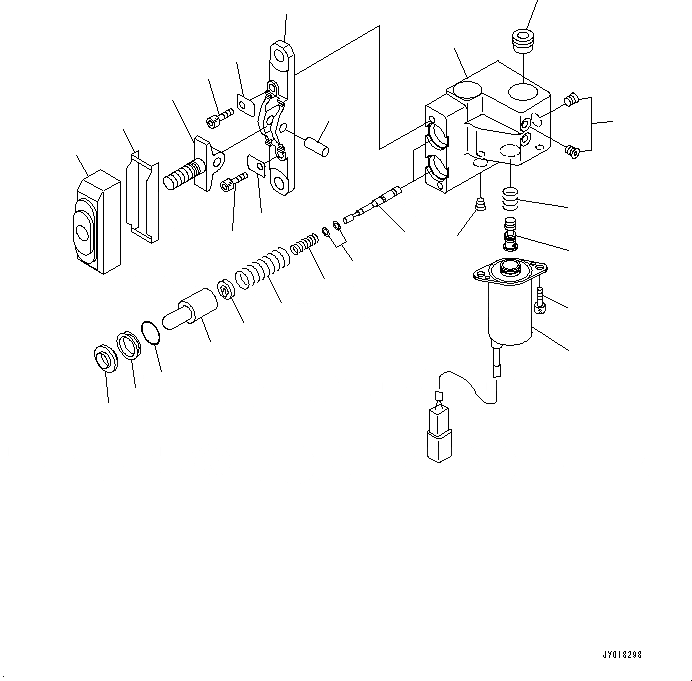 JY018298