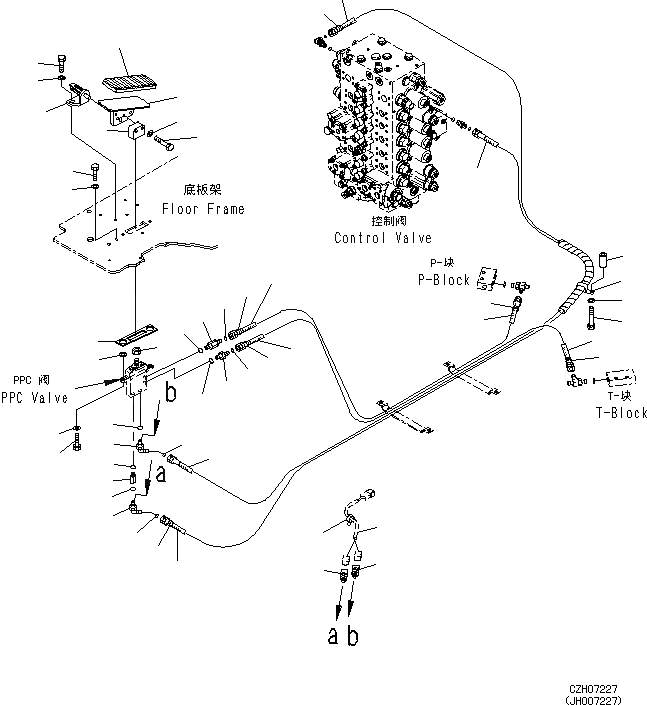 底板架
Floor Frame

控制阀
Control Valve

P-块
P-Block

PPC 阀
PPC Valve

b

a

T-块
T-Block

a b

CZH07227
(JH007227)