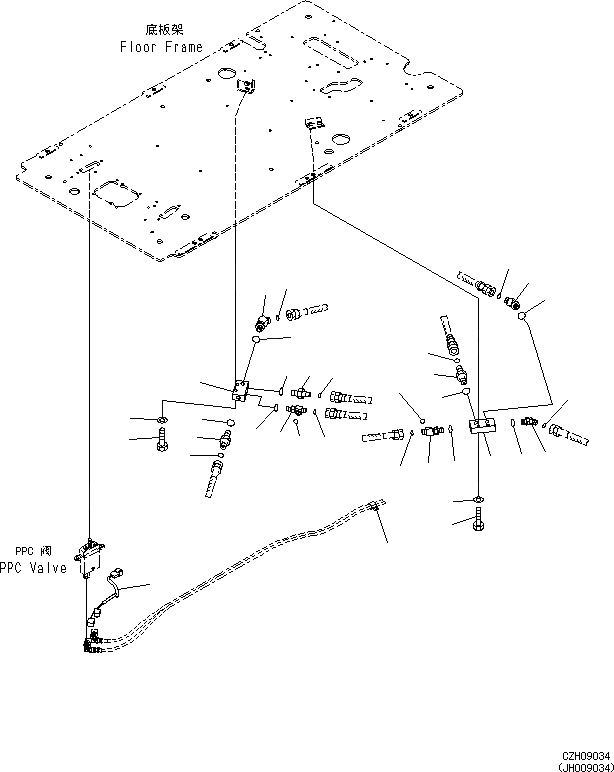 底板架
Floor Frame

PPC 阀
PPC Valve

CZH09034
(JH009034)