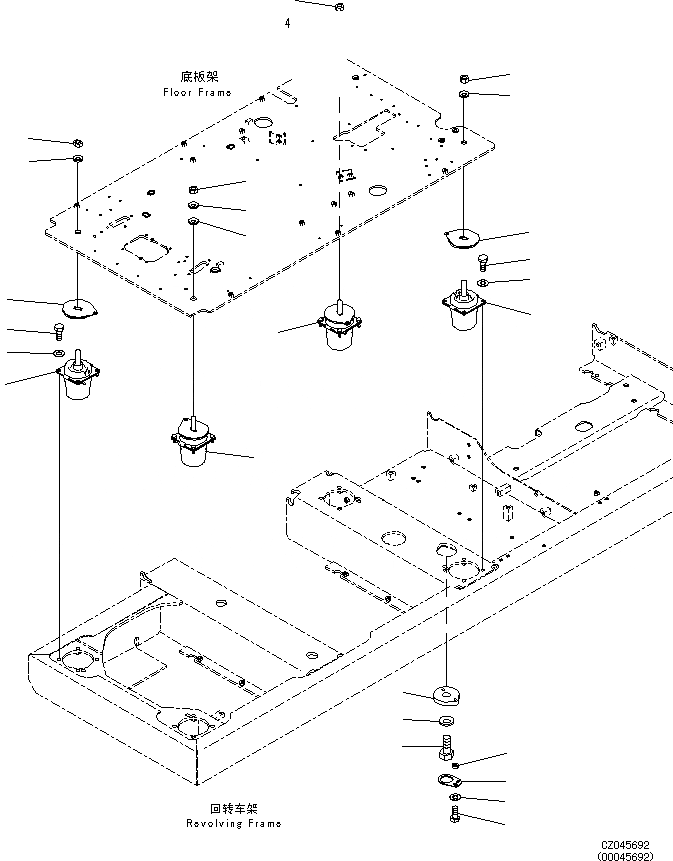 4

底板架
Floor Frame

回转车架
Revolving Frame

CZ045692
(00045692)