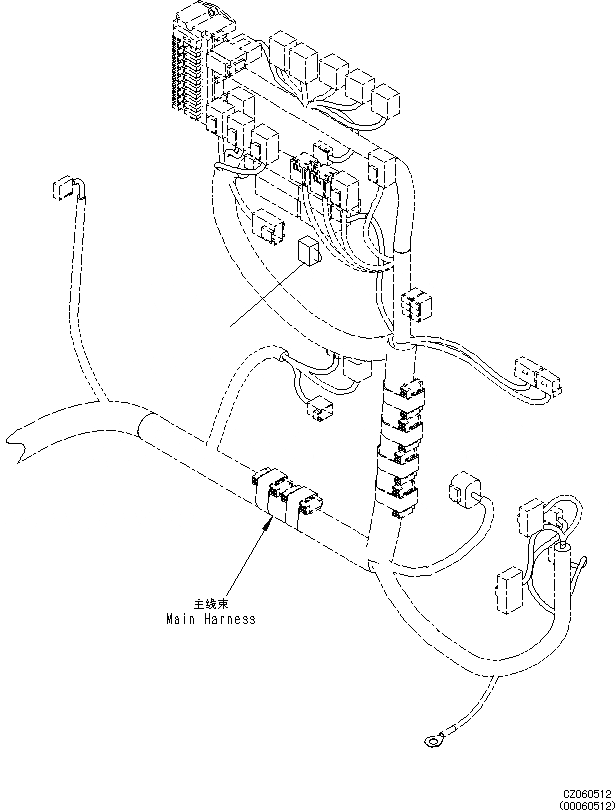 主线束
Main Harness

CZ060512
(00060512)