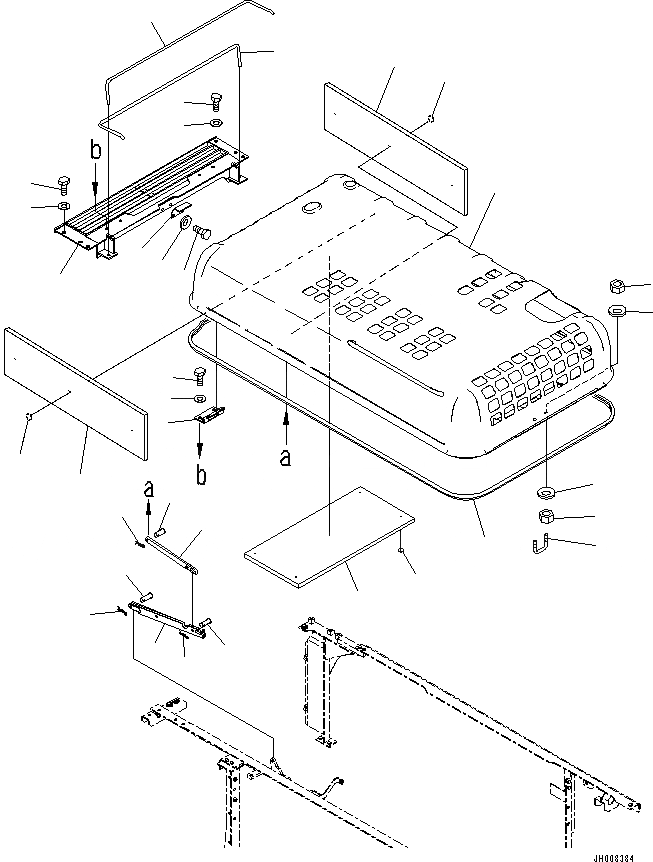 b
a
b
a
JH008384