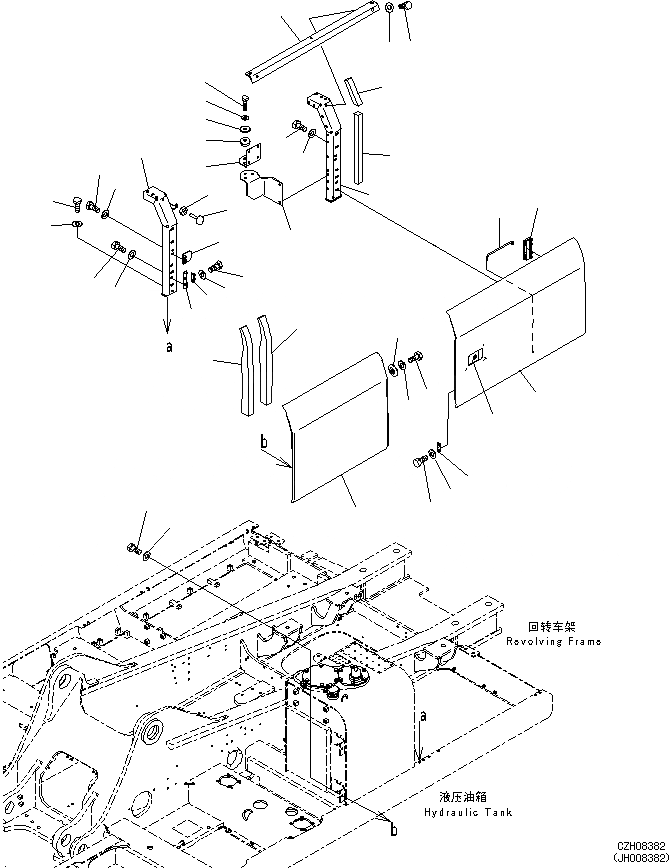 a

b

回转车架
Revolving Frame

a

液压油箱
Hydraulic Tank

b

CZH08382
(JH008382)