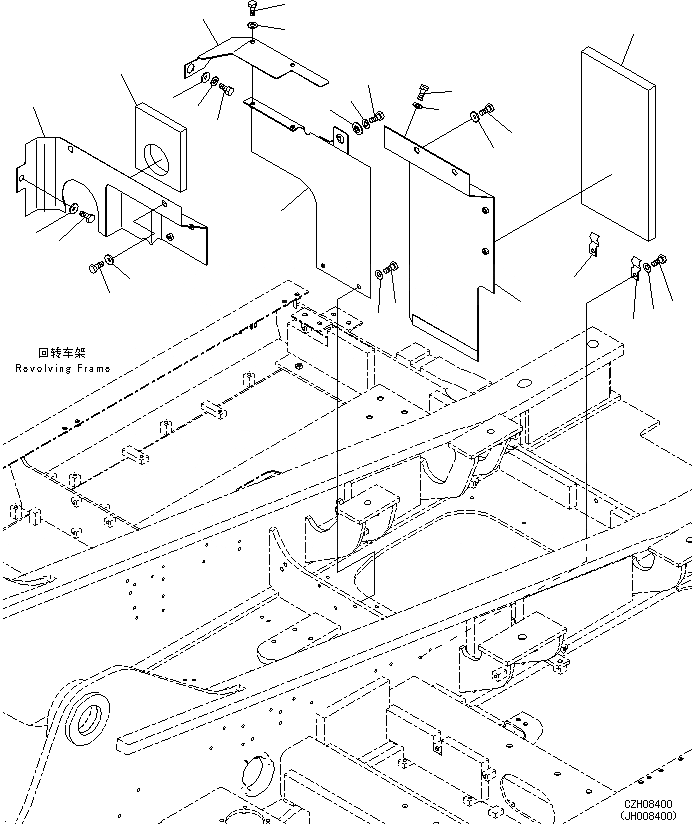 回转车架
Revolving Frame

CZH08400
(JH008400)