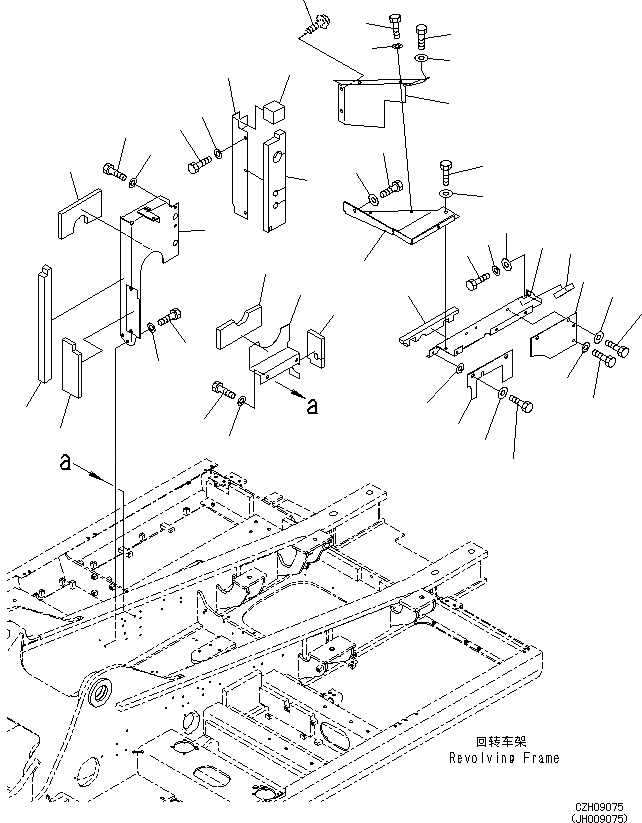 a

a

回转车架
Revolving Frame

CZH09075
(JH009075)