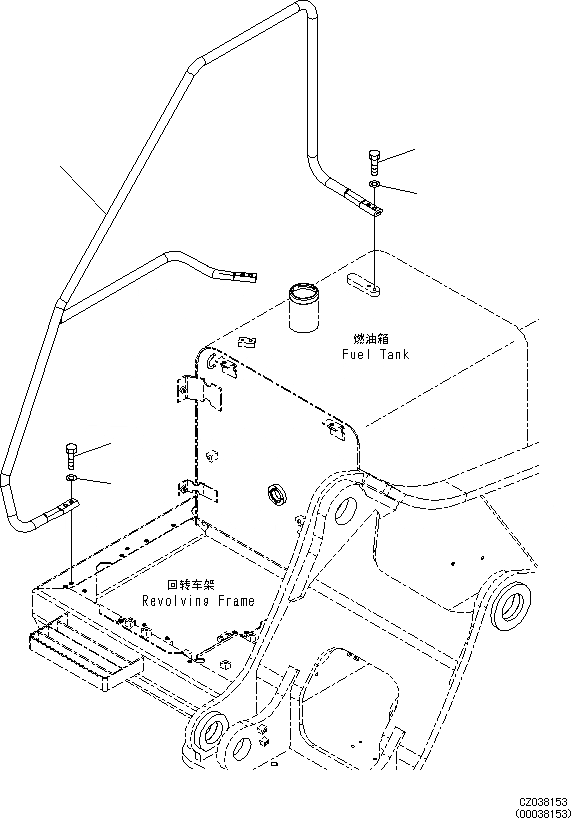 燃油箱
Fuel Tank

回转车架
Revolving Frame

CZ038153
(00038153)