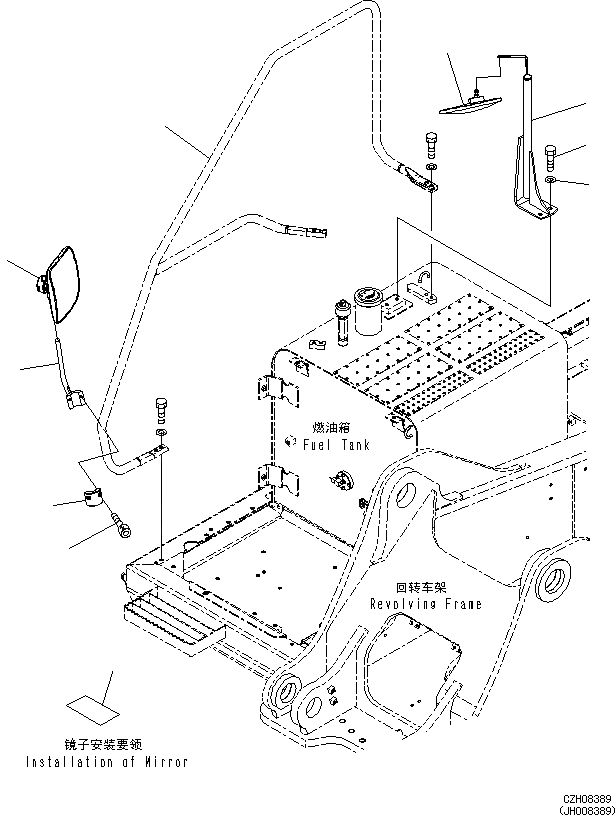 燃油箱
Fuel Tank

回转车架
Revolving Frame

镜子安装要领
Installation of Mirror

CZH08389
(JH008389)