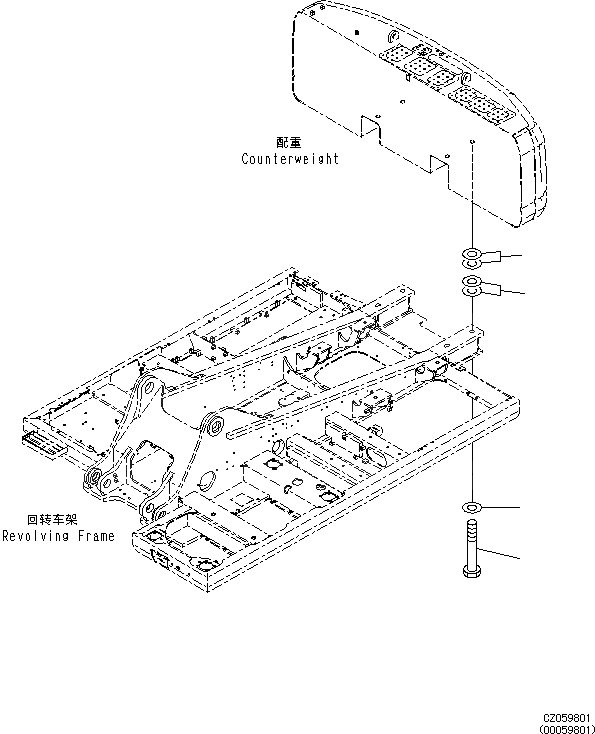 配重
Counterweight

回转车架
Revolving Frame

CZ059801
(00059801)