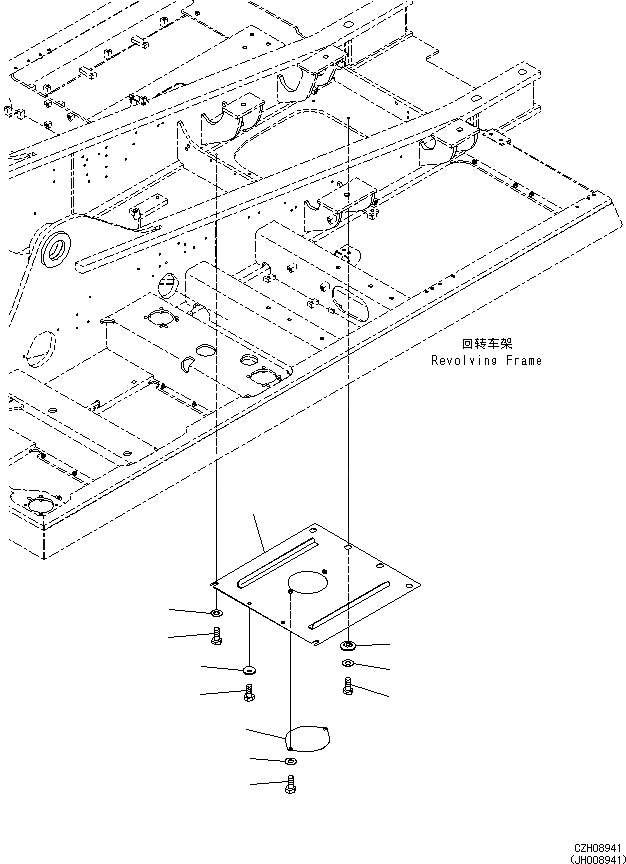 回转车架
Revolving Frame

CZH08941
(JH008941)