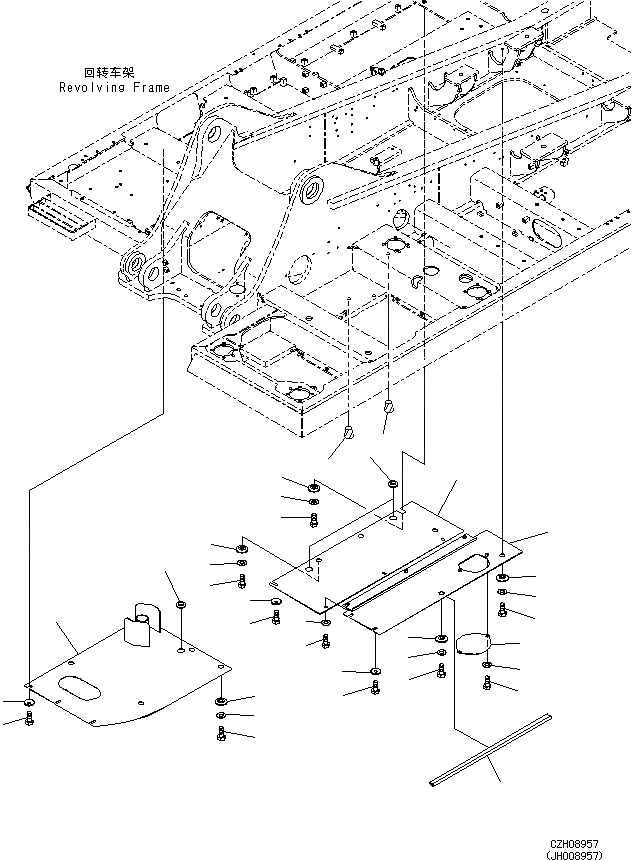 回转车架
Revolving Frame

CZH08957
(JH008957)