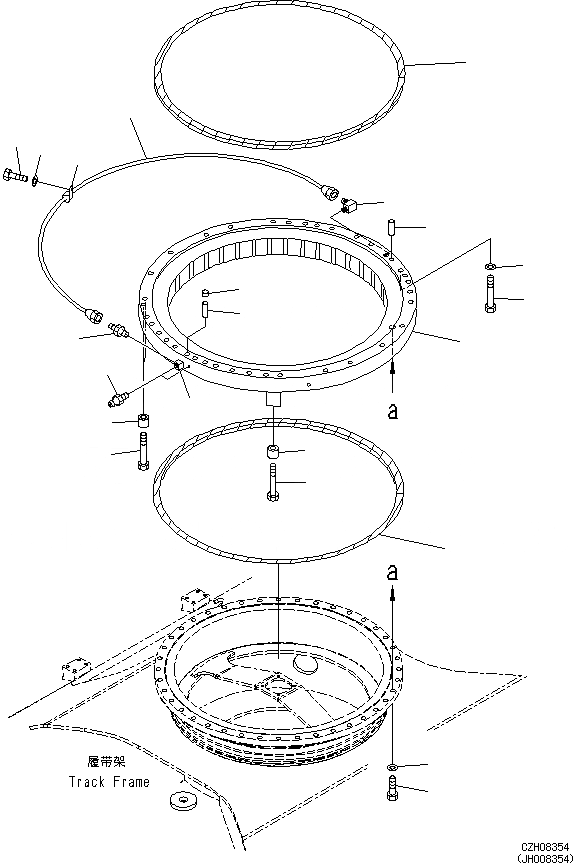 a

a

履带架
Track Frame

CZH08354
(JH008354)