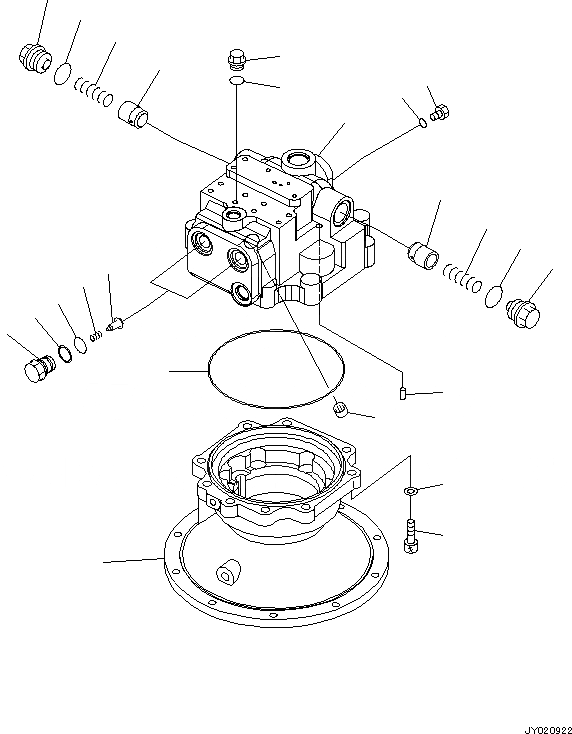 JY020922