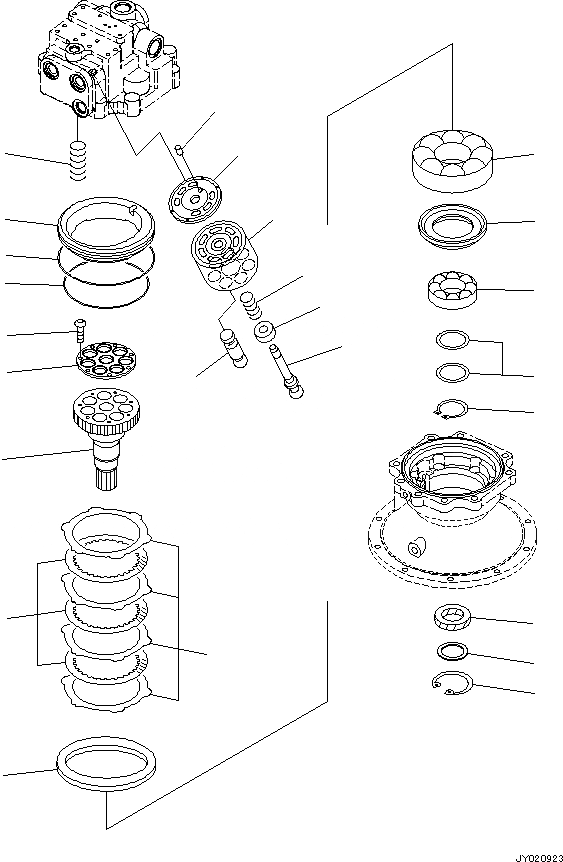 JY020923