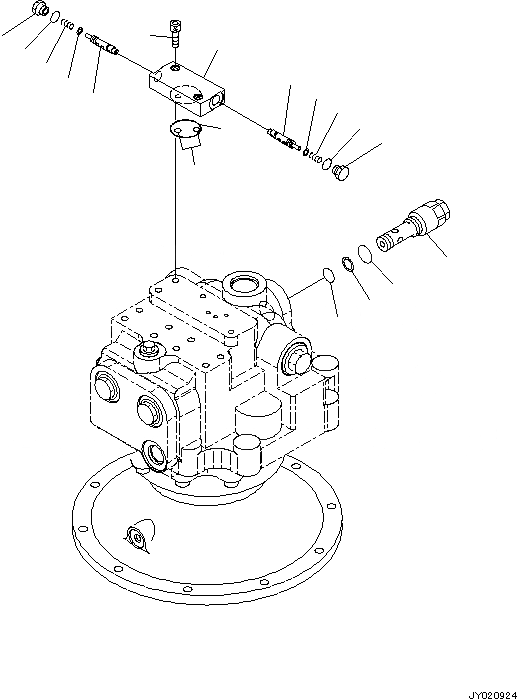 JY020924