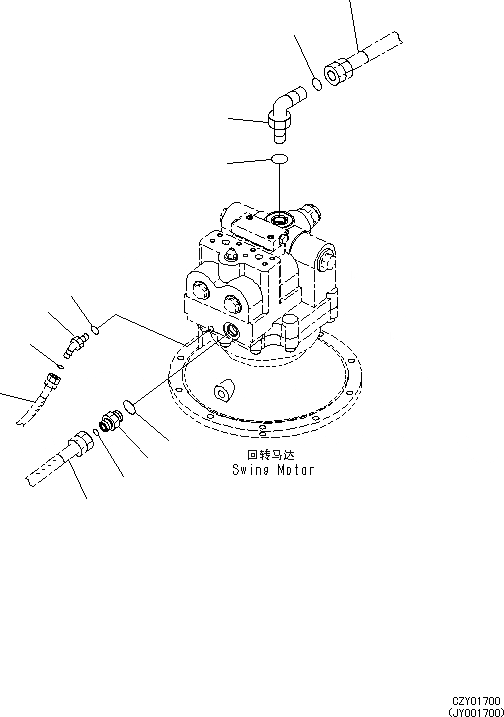 回转马达
Swing Motor

CZY01700
(JY001700)