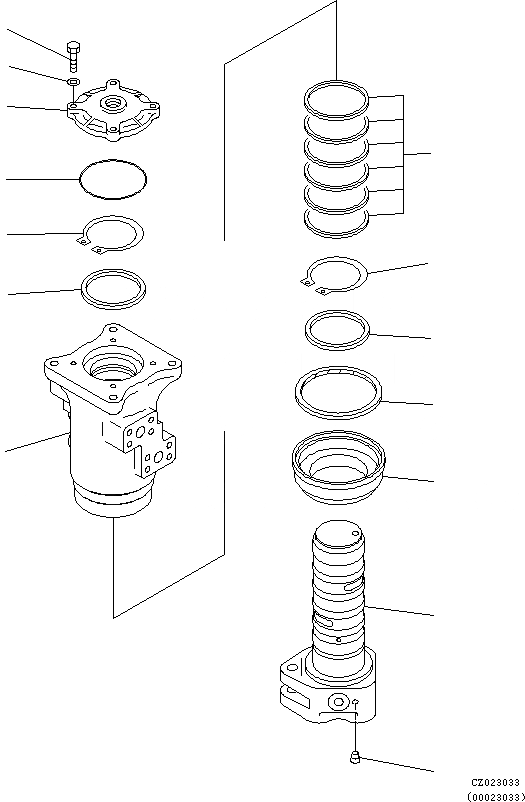 CZ023033
(00023033)