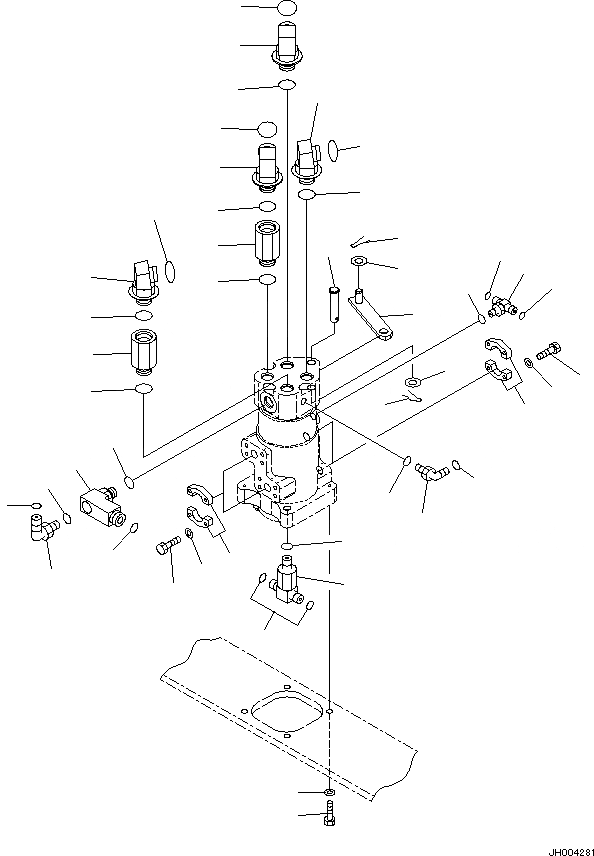 JH004281