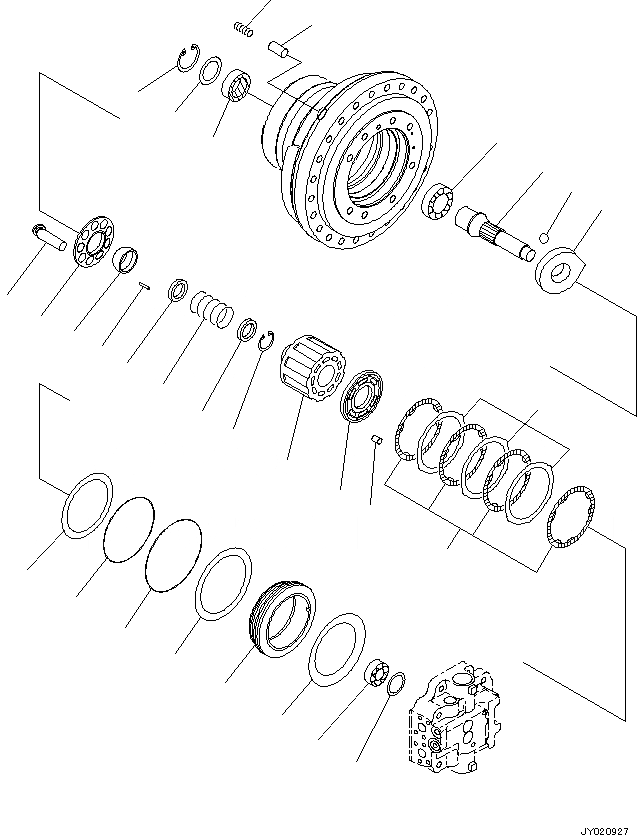 JY020927