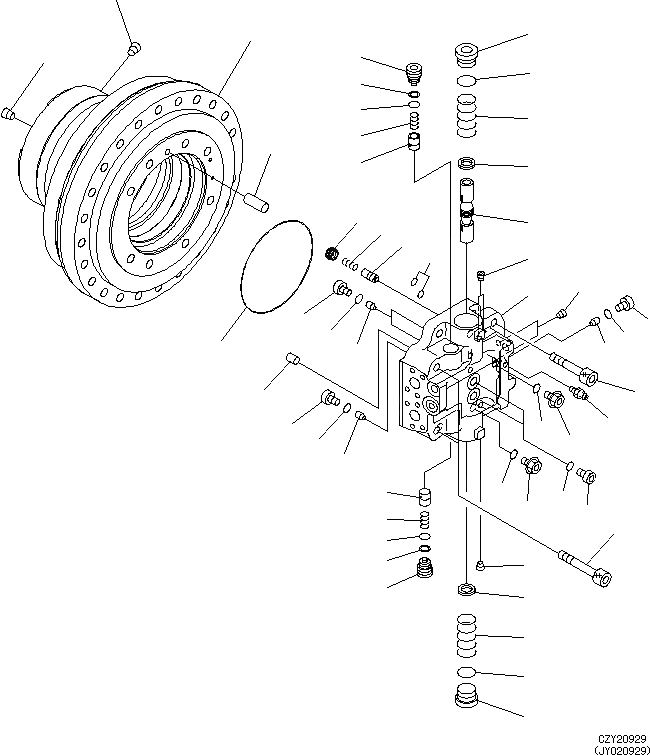 CZY20929
(JY020929)