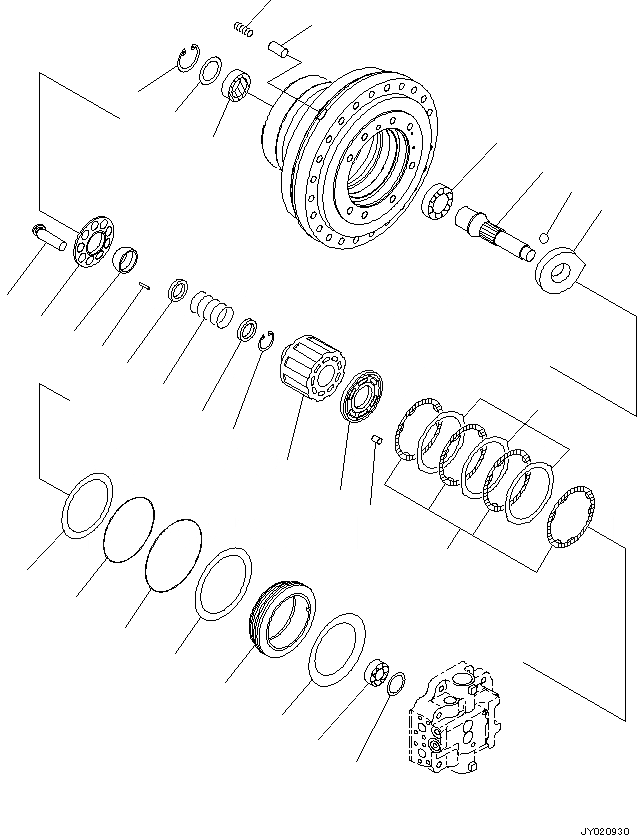 JY020930