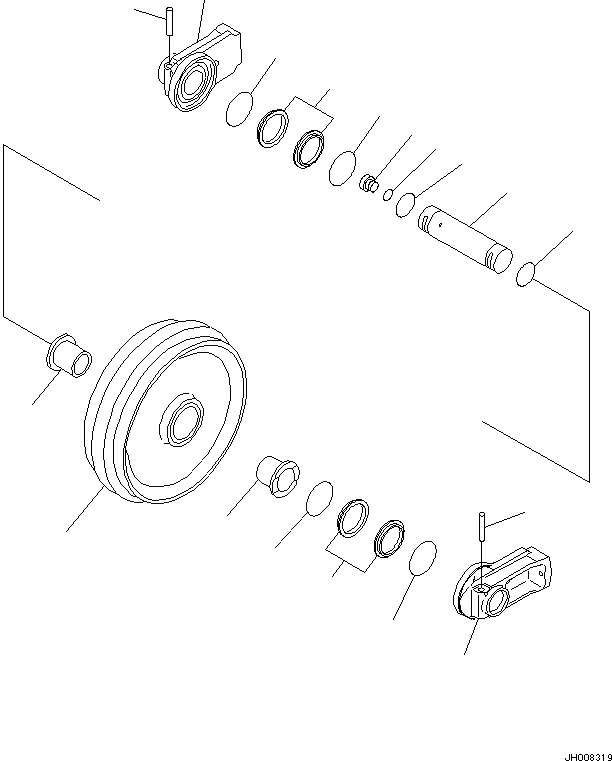 JH008319