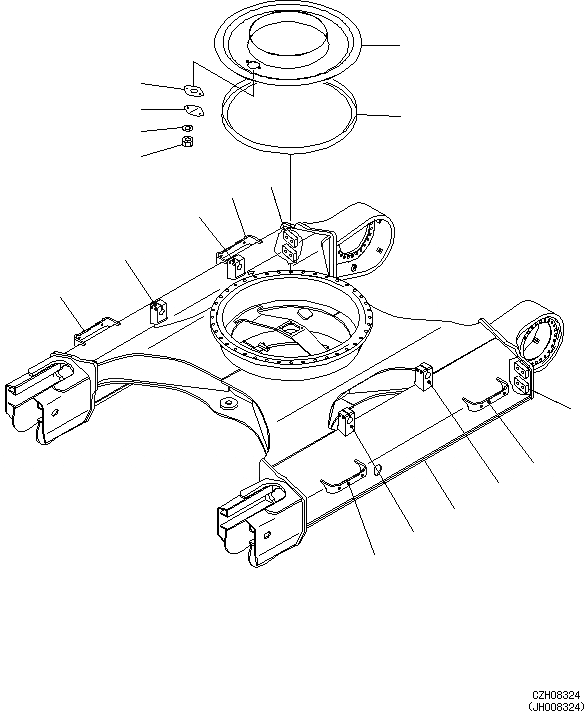 CZH08324
(JH008324)