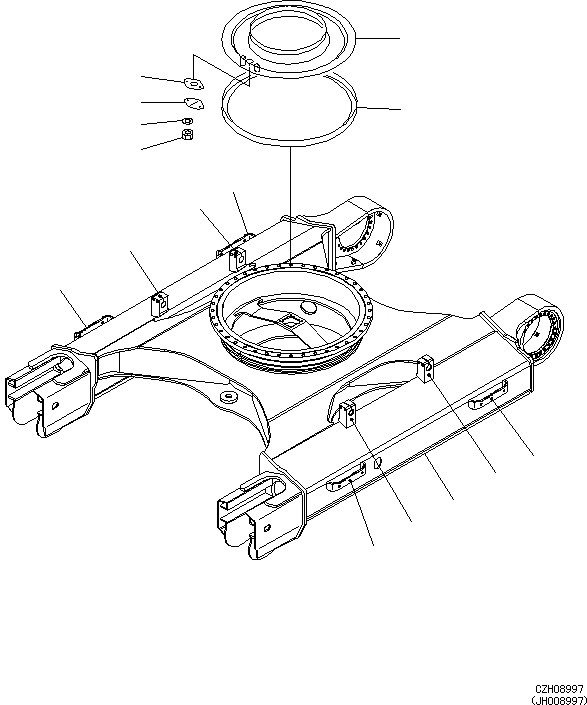 CZH08997
(JH008997)