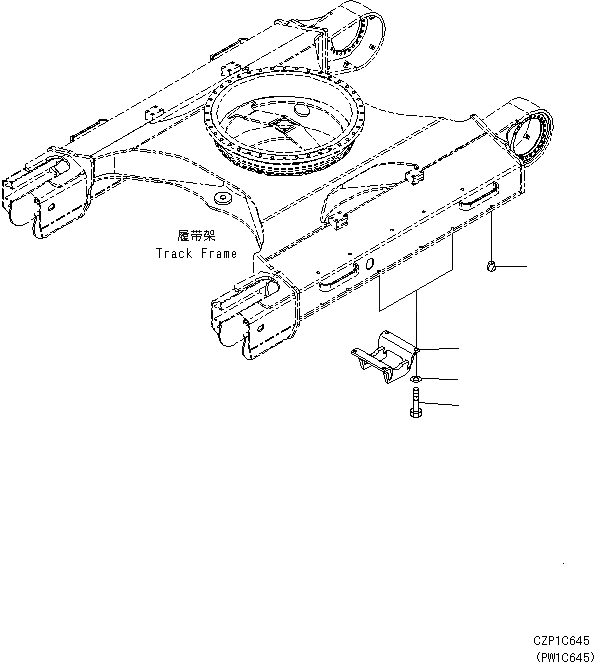 履带架
Track Frame

CZP1C645
(PW1C645)