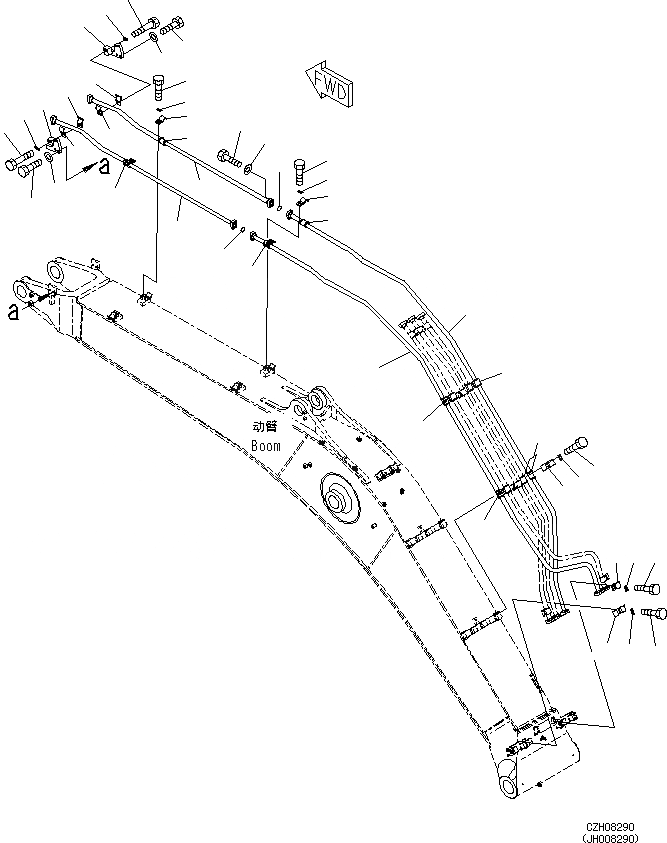 FWD

a

a

动臂
Boom

CZH08290
(JH008290)