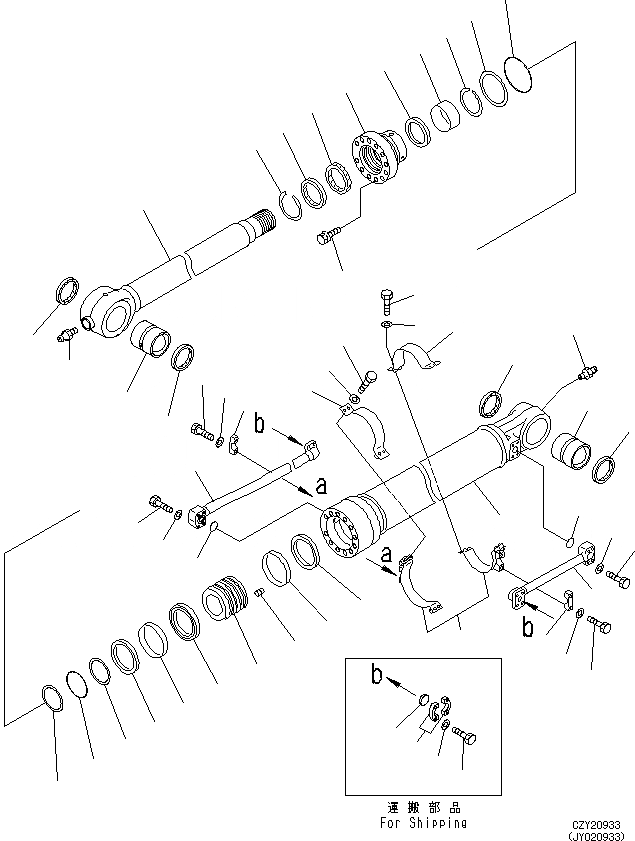 b
a
a
b
b
運搬部品
For Shipping
CZY20933
(JY020933)