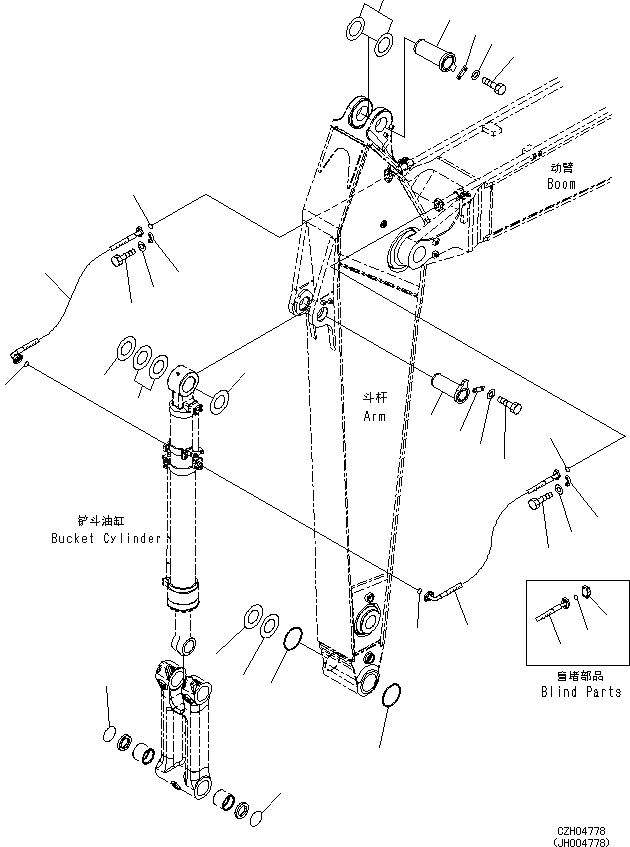 动臂
Boom

斗杆
Arm

铲斗油缸
Bucket Cylinder

盲堵部品
Blind Parts

CZH04778
(JH004778)