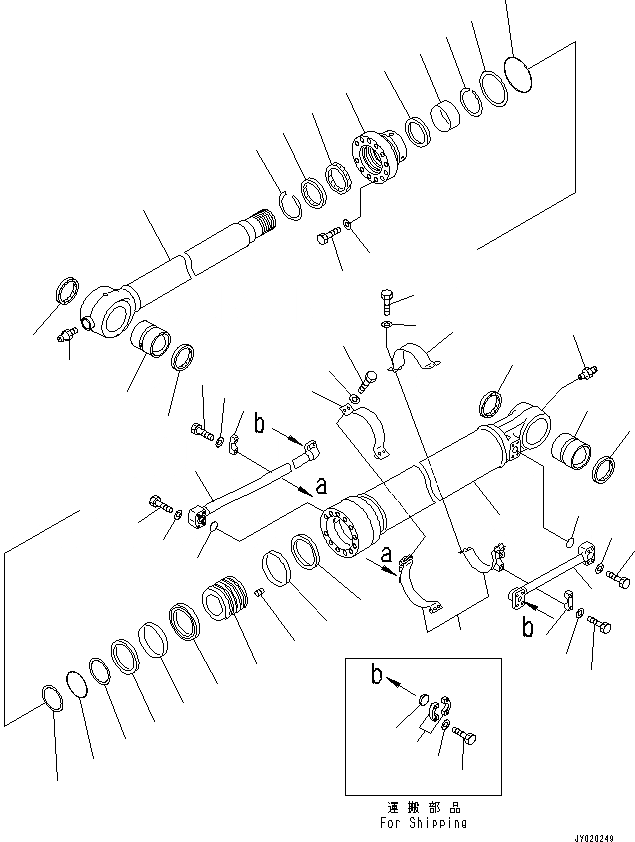 b
a
a
b
b
運搬部品
For Shipping
JY020249