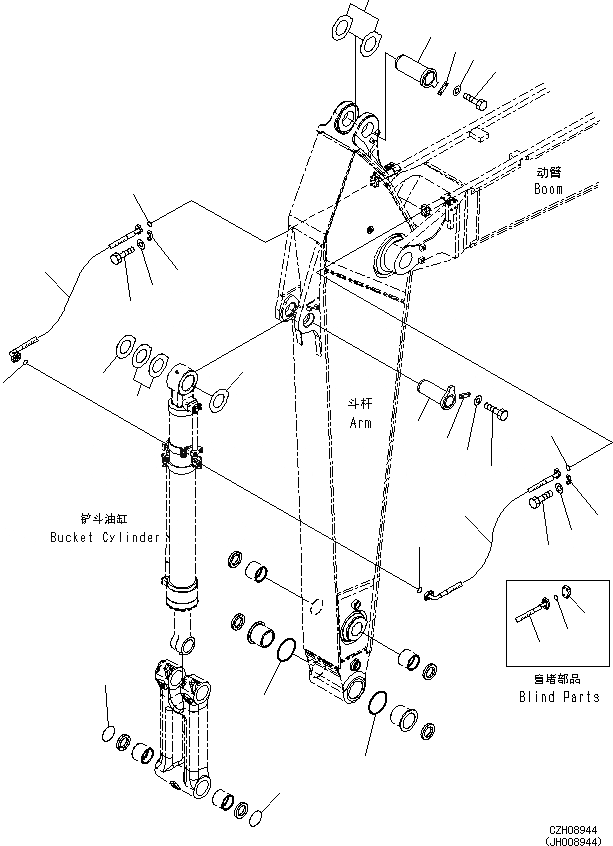 动臂
Boom

斗杆
Arm

铲斗油缸
Bucket Cylinder

盲堵部品
Blind Parts

CZH08944
(JH008944)