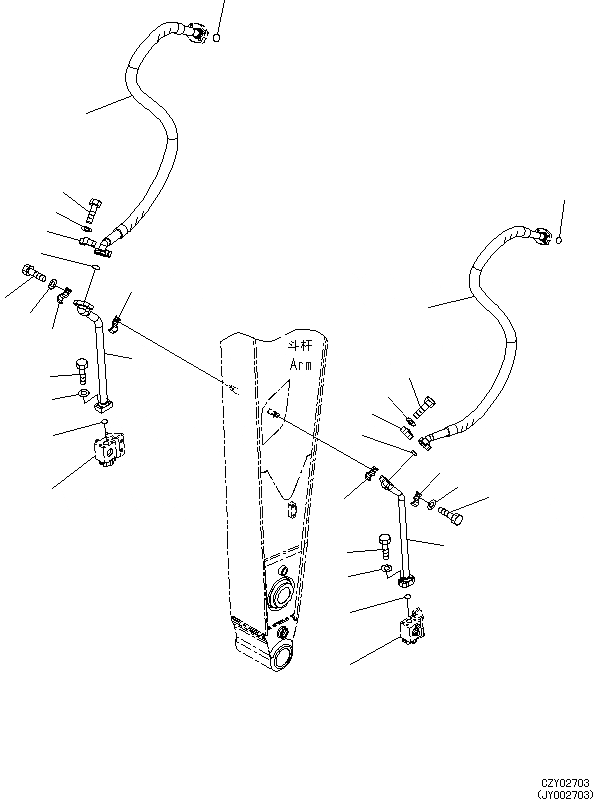 斗杆
Arm

CZY02703
(JY002703)