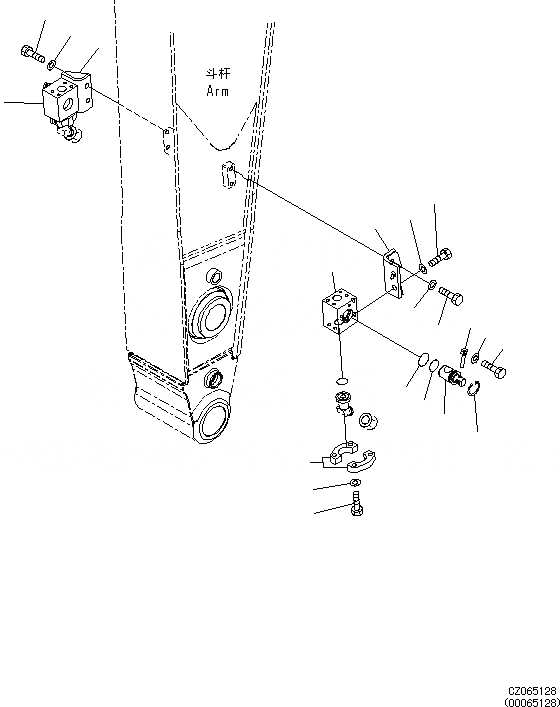 斗杆
Arm

CZ065128
(00065128)