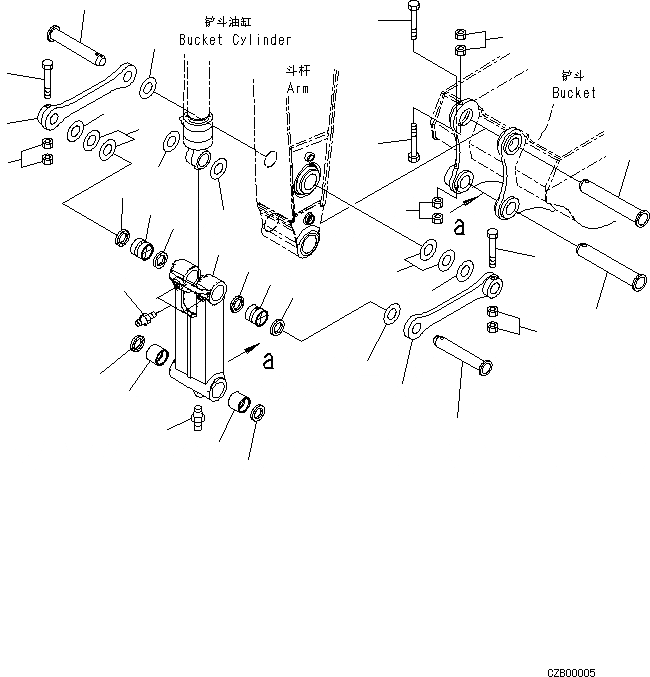 铲斗油缸
Bucket Cylinder

斗杆
Arm

铲斗
Bucket

a

a

CZB00005