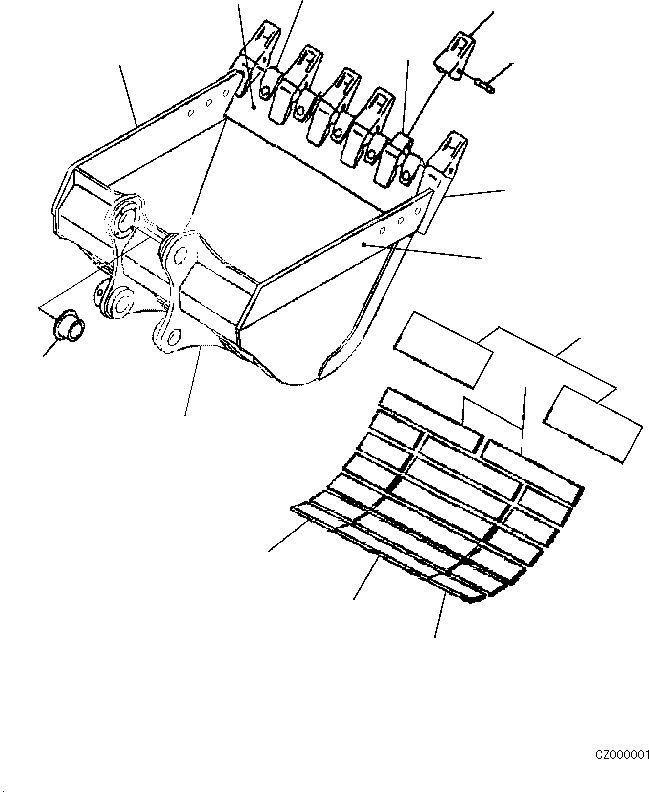 CZ000001