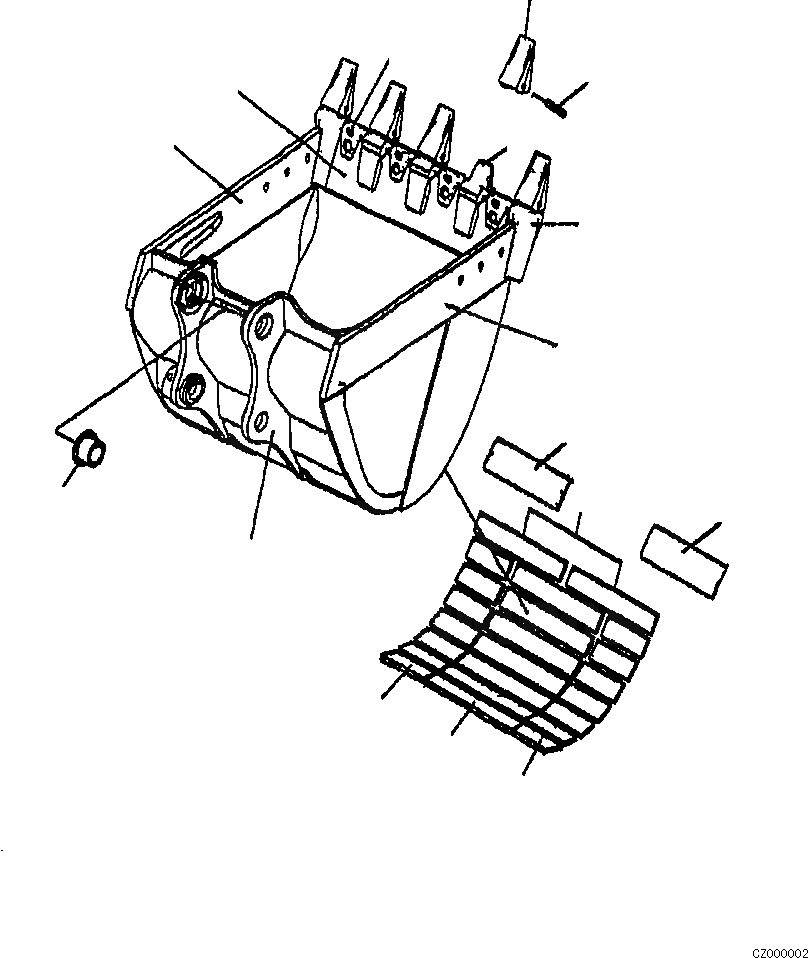 CZ000002