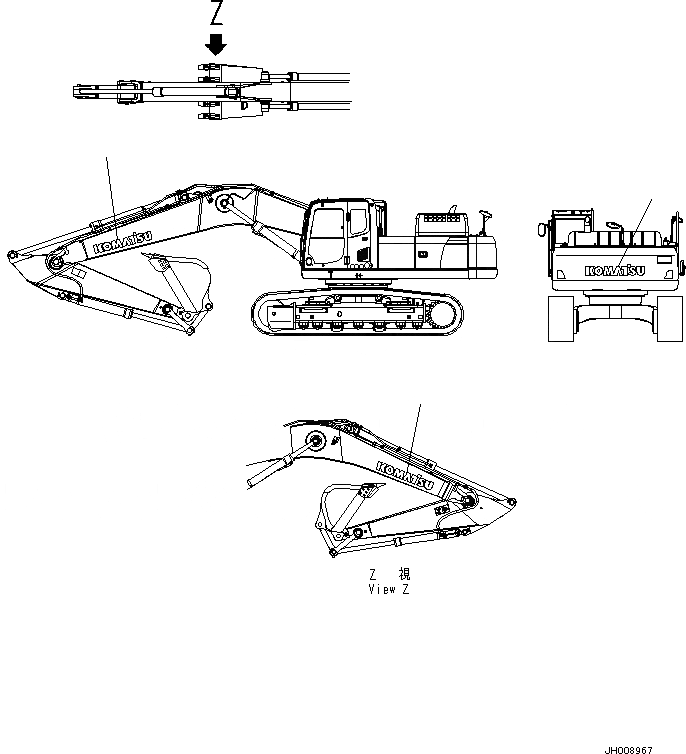 Z

KOMATSU

KOMATSU

KOMATSU

Z 視
View Z

JH008967