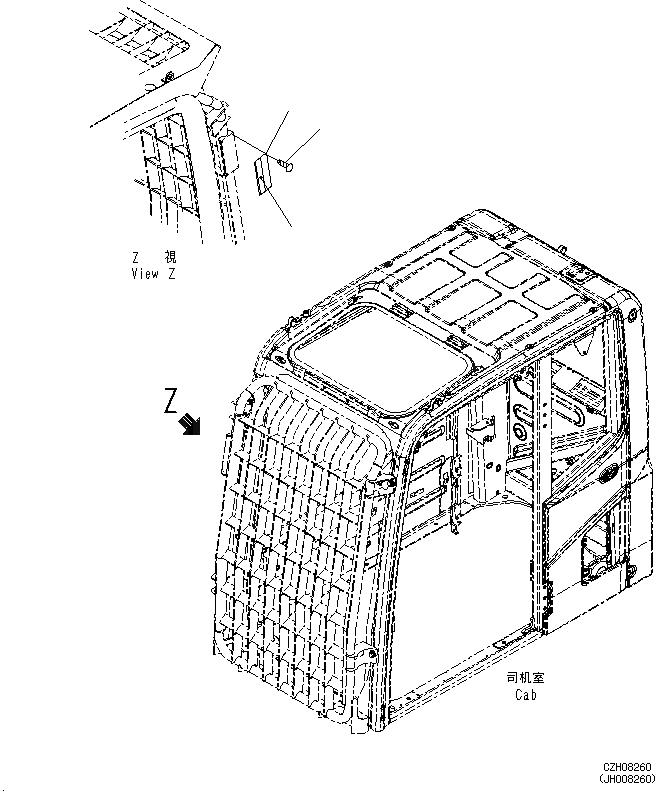 Z 視
View Z

Z

司机室
Cab

CZH08260
(JH008260)