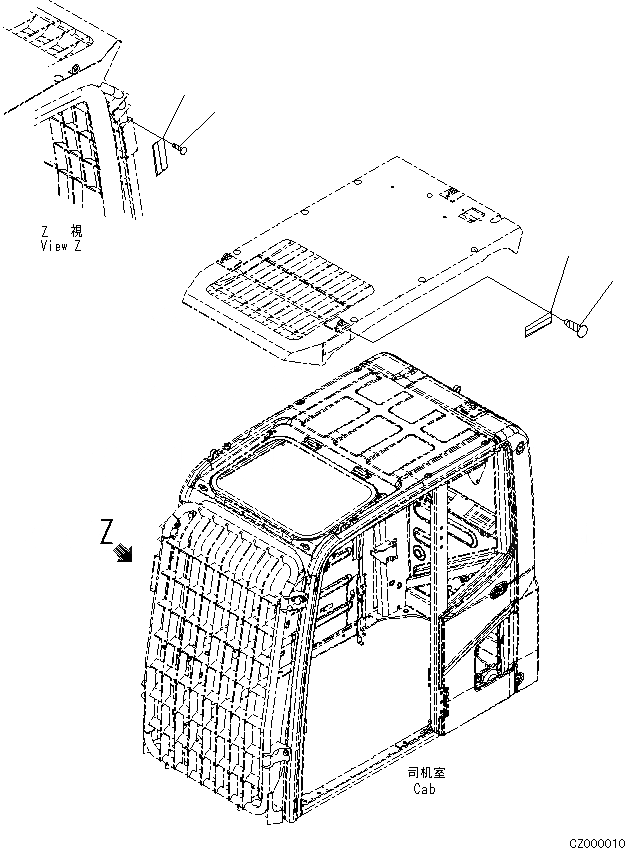 Z 視
View Z

Z

司机室
Cab

CZ000010