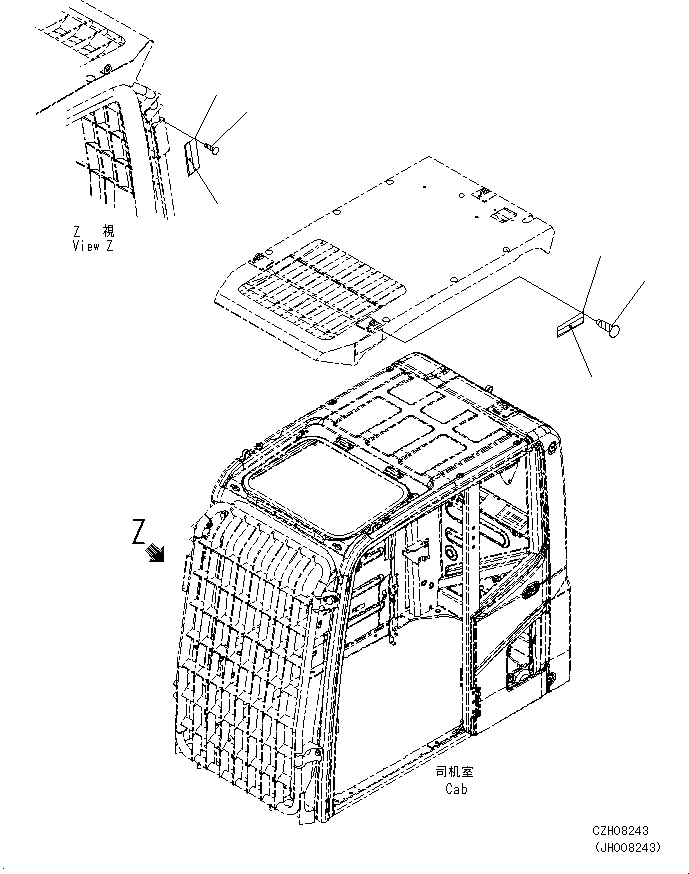 Z 視
View Z

Z

司机室
Cab

CZH08243
(JH008243)