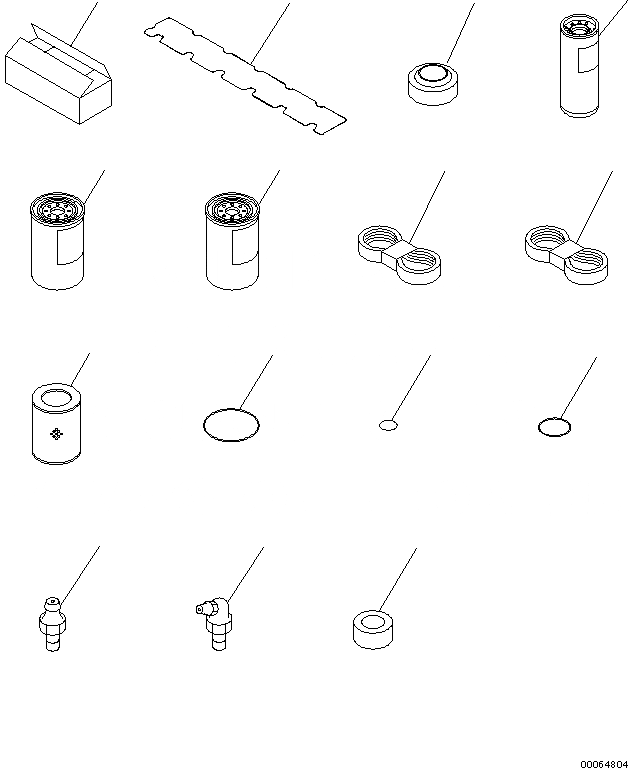 00064804