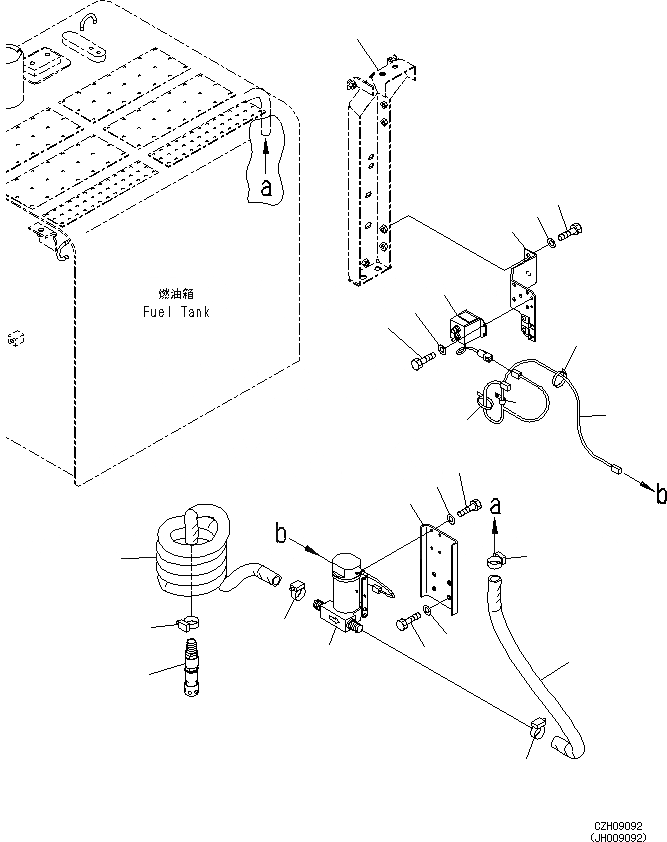 a

燃油箱
Fuel Tank

b

b

a

CZH09092
(JH009092)